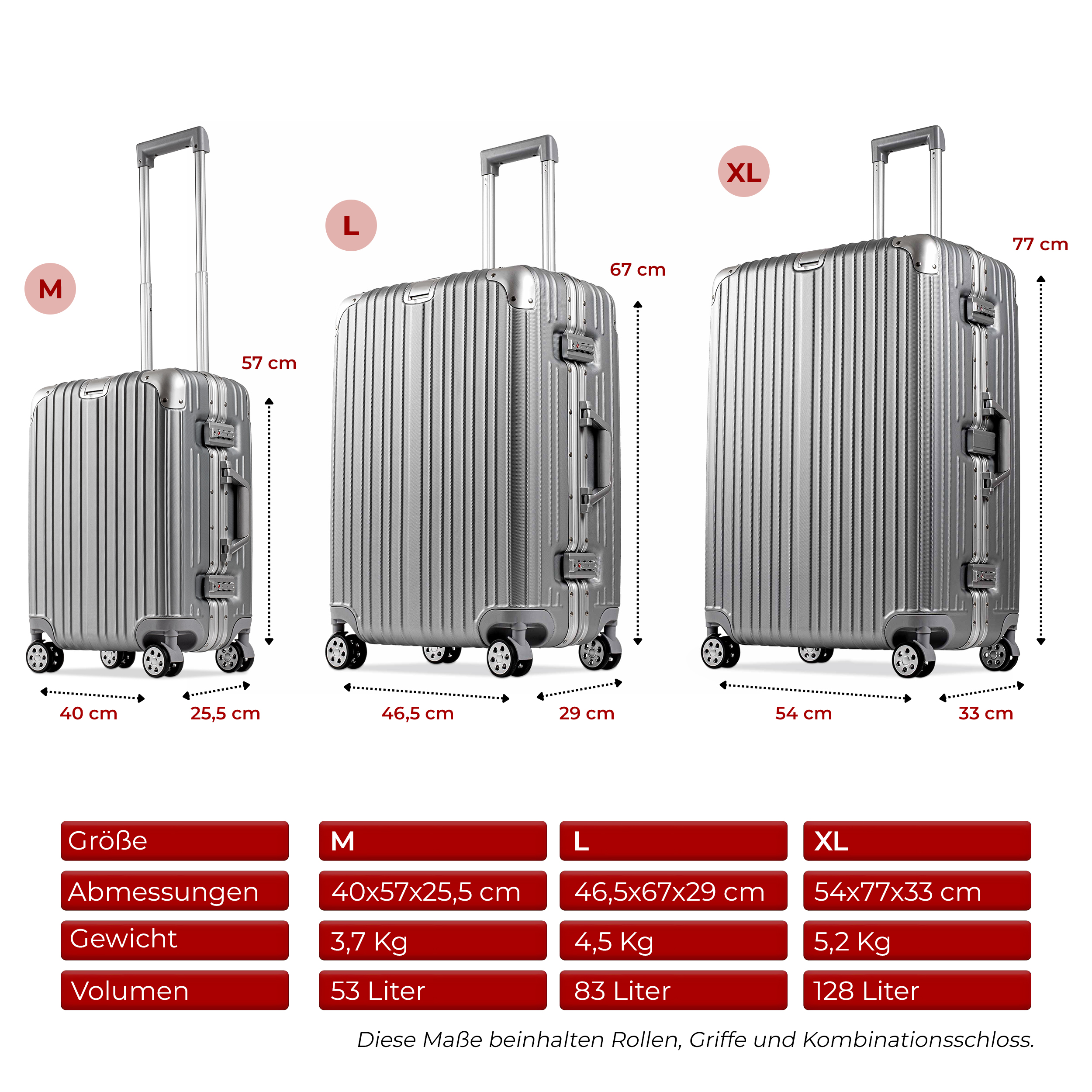 M

57 cm

40 cm

25,5 cm

L

67 cm

46,5 cm

29 cm

XL

77 cm

54 cm

33 cm

| Größe | M | L | XL |
|---|---|---|---|
| Abmessungen | 40x57x25,5 cm | 46,5x67x29 cm | 54x77x33 cm |
| Gewicht | 3,7 Kg | 4,5 Kg | 5,2 Kg |
| Volumen | 53 Liter | 83 Liter | 128 Liter |

Diese Maße beinhalten Rollen, Griffe und Kombinationsschloss.