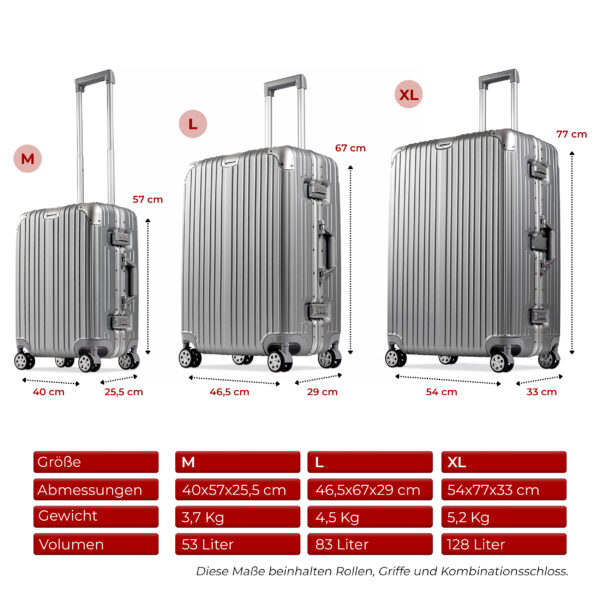 M

57 cm

40 cm

25,5 cm

L

67 cm

46,5 cm

29 cm

XL

77 cm

54 cm

33 cm

| Größe | M | L | XL |
|---|---|---|---|
| Abmessungen | 40x57x25,5 cm | 46,5x67x29 cm | 54x77x33 cm |
| Gewicht | 3,7 Kg | 4,5 Kg | 5,2 Kg |
| Volumen | 53 Liter | 83 Liter | 128 Liter |

Diese Maße beinhalten Rollen, Griffe und Kombinationsschloss.